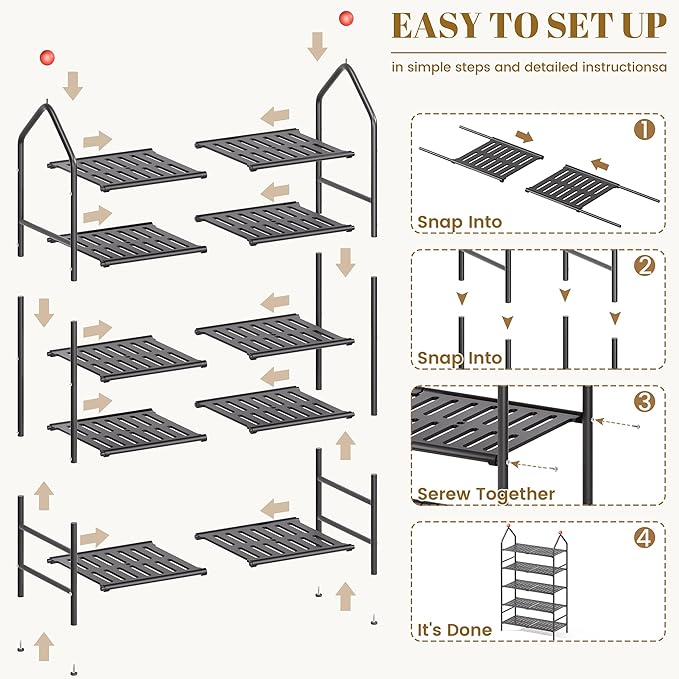 EASY TO SET UP

in simple steps and detailed instructionsa

1
Snap Into

2
Snap Into

3
Serew Together

4
It's Done