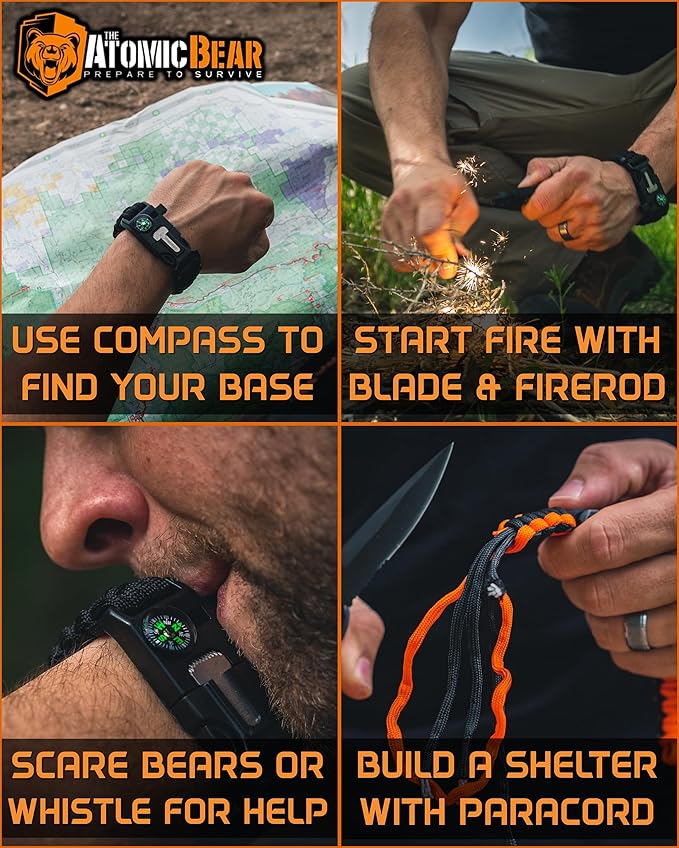 THE ATOMIC BEAR
PREPARE TO SURVIVE

USE COMPASS TO FIND YOUR BASE

START FIRE WITH BLADE & FIREROD

SCARE BEARS OR WHISTLE FOR HELP

BUILD A SHELTER WITH PARACORD