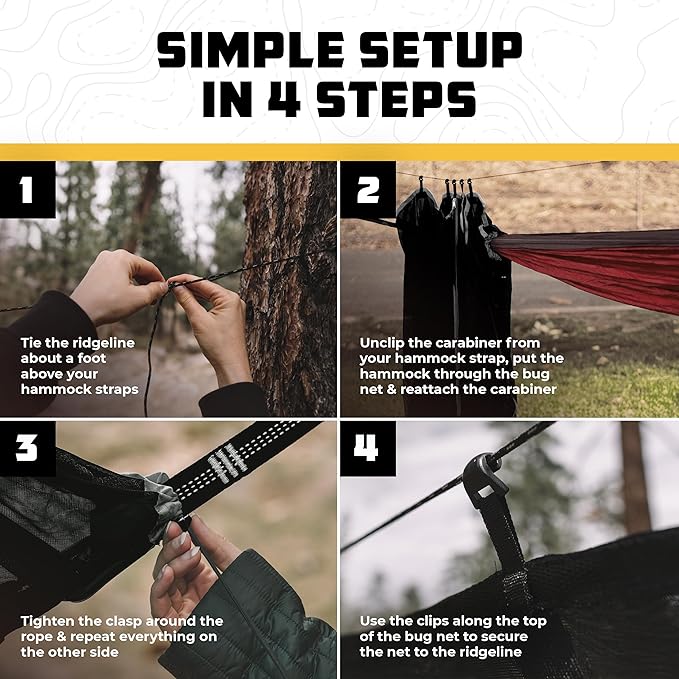 SIMPLE SETUP IN 4 STEPS

1

Tie the ridgeline about a foot above your hammock straps

2

Unclip the carabiner from your hammock strap, put the hammock through the bug net & reattach the carabiner

3

Tighten the clasp around the rope & repeat everything on the other side

4

Use the clips along the top of the bug net to secure the net to the ridgeline