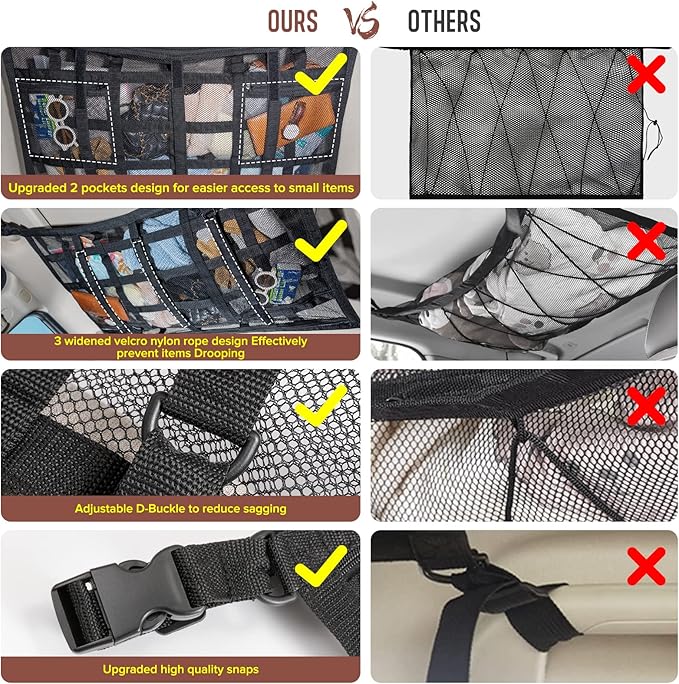 OURS VS OTHERS

Upgraded 2 pockets design for easier access to small items

3 widened velcro nylon rope design Effectively prevent items Drooping

Adjustable D-Buckle to reduce sagging

Upgraded high quality snaps