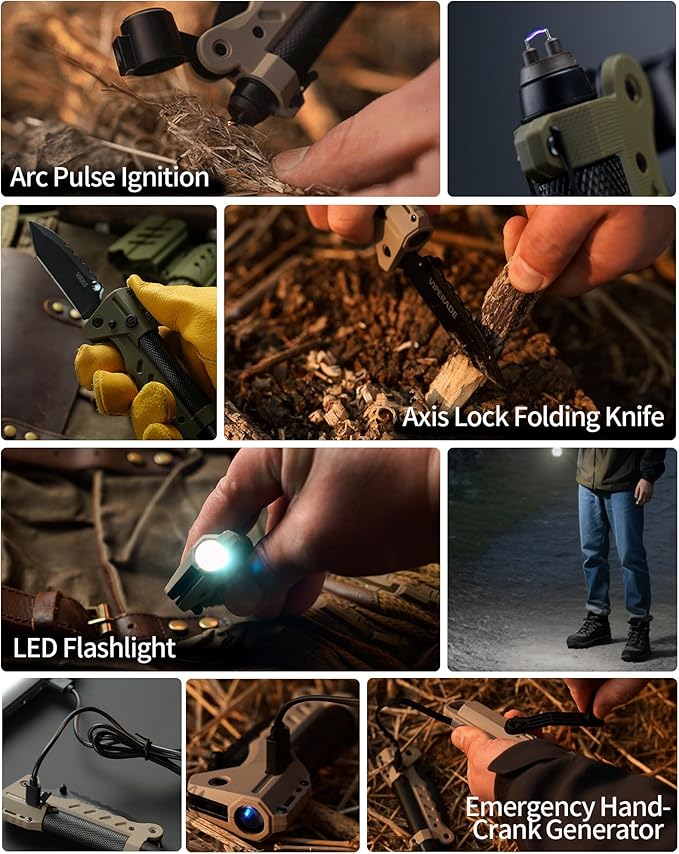 Arc Pulse Ignition

VIPERADE

Axis Lock Folding Knife

LED Flashlight

Emergency Hand-Crank Generator