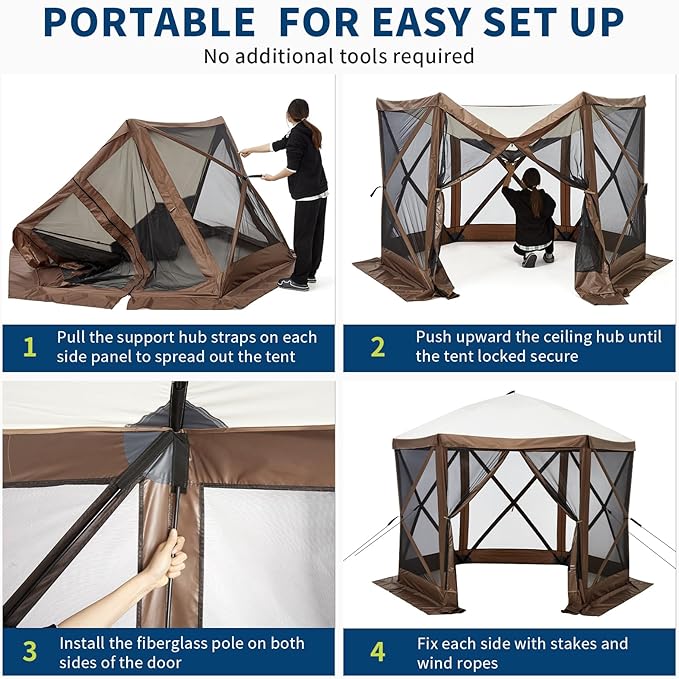 PORTABLE FOR EASY SET UP
No additional tools required

1 Pull the support hub straps on each side panel to spread out the tent

2 Push upward the ceiling hub until the tent locked secure

3 Install the fiberglass pole on both sides of the door

4 Fix each side with stakes and wind ropes