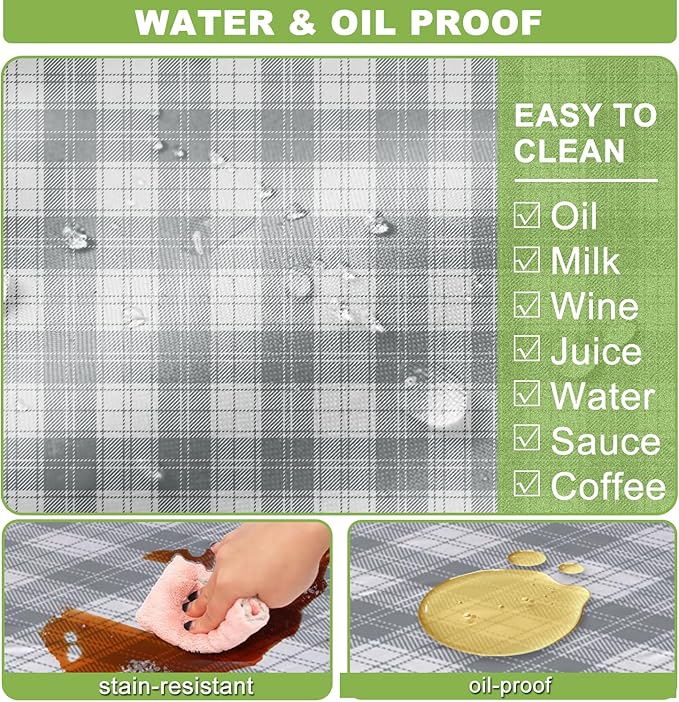 WATER & OIL PROOF

EASY TO CLEAN

☑ Oil
☑ Milk
☑ Wine
☑ Juice
☑ Water
☑ Sauce
☑ Coffee

stain-resistant

oil-proof