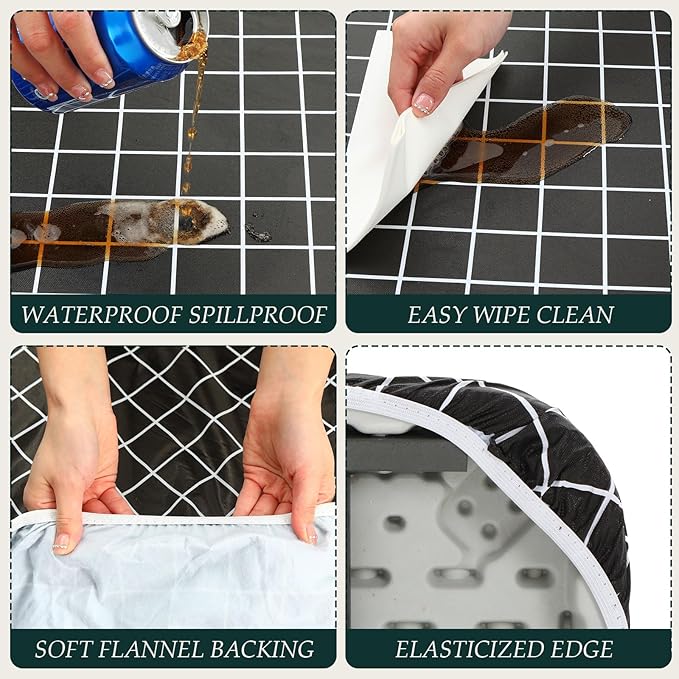 WATERPROOF SPILLPROOF

EASY WIPE CLEAN

SOFT FLANNEL BACKING

ELASTICIZED EDGE