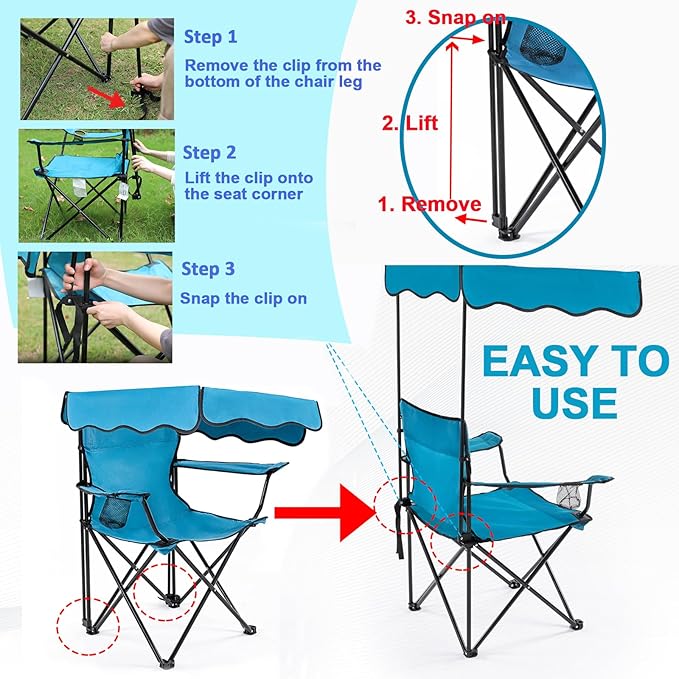 Step 1
Remove the clip from the bottom of the chair leg

Step 2
Lift the clip onto the seat corner

Step 3
Snap the clip on

3. Snap on
2. Lift
1. Remove

EASY TO USE