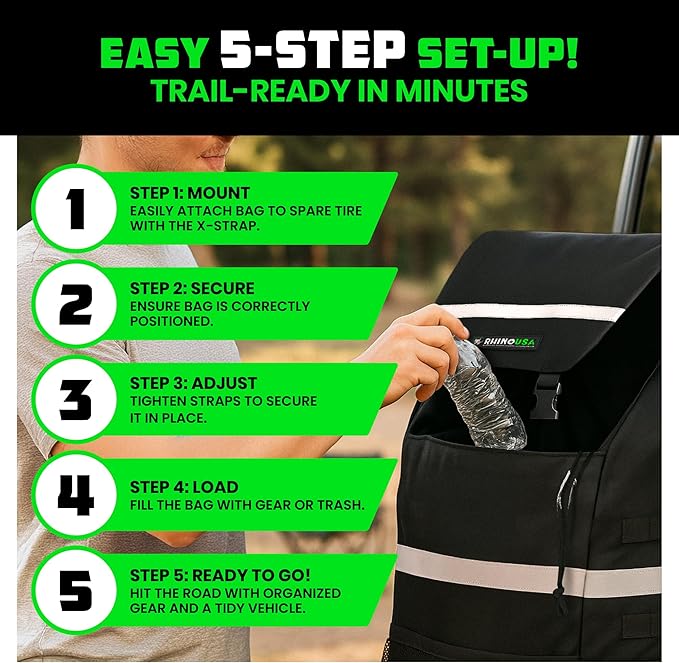 EASY 5-STEP SET-UP!
TRAIL-READY IN MINUTES

1
STEP 1: MOUNT
EASILY ATTACH BAG TO SPARE TIRE WITH THE X-STRAP.

2
STEP 2: SECURE
ENSURE BAG IS CORRECTLY POSITIONED.

3
STEP 3: ADJUST
TIGHTEN STRAPS TO SECURE IT IN PLACE.

4
STEP 4: LOAD
FILL THE BAG WITH GEAR OR TRASH.

5
STEP 5: READY TO GO!
HIT THE ROAD WITH ORGANIZED GEAR AND A TIDY VEHICLE.

RHINOUSA