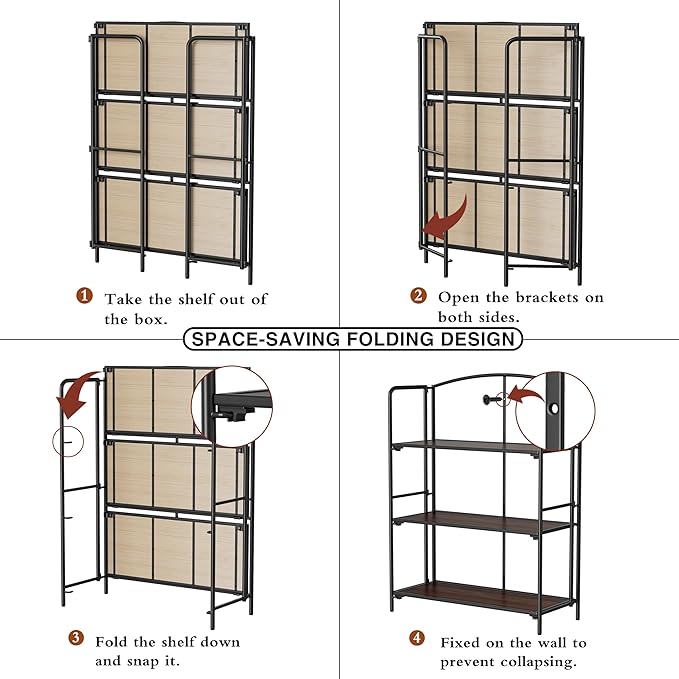 1 Take the shelf out of the box.

2 Open the brackets on both sides.

SPACE-SAVING FOLDING DESIGN

3 Fold the shelf down and snap it.

4 Fixed on the wall to prevent collapsing.