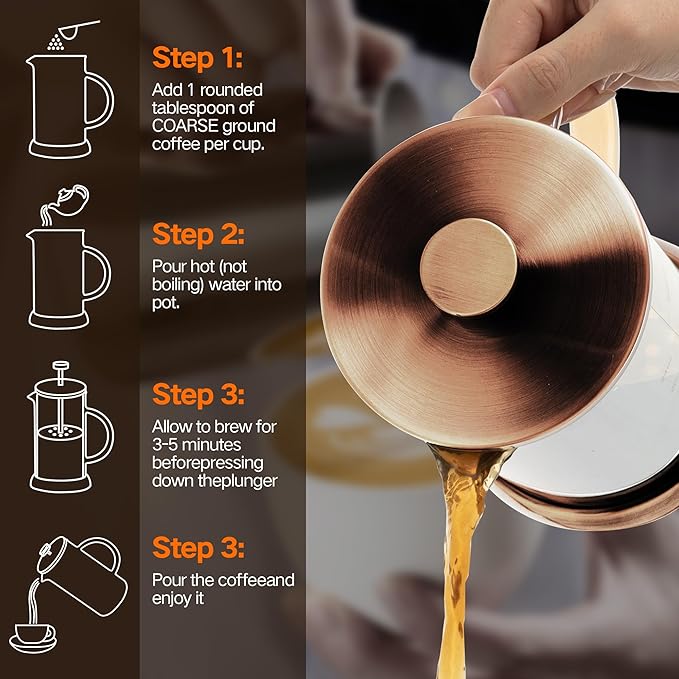 Step 1:
Add 1 rounded tablespoon of COARSE ground coffee per cup.

Step 2:
Pour hot (not boiling) water into pot.

Step 3:
Allow to brew for 3-5 minutes beforepressing down theplunger

Step 3:
Pour the coffeeand enjoy it