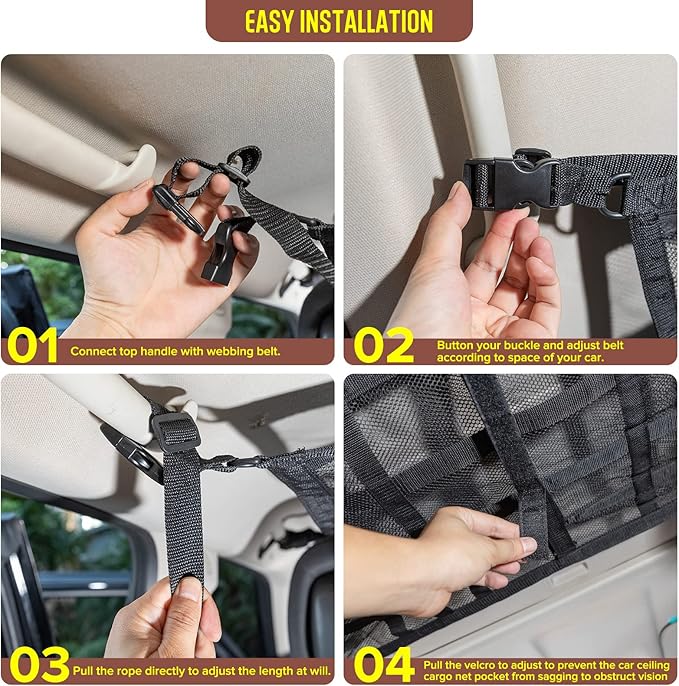 EASY INSTALLATION

01 Connect top handle with webbing belt.

02 Button your buckle and adjust belt according to space of your car.

03 Pull the rope directly to adjust the length at will.

04 Pull the velcro to adjust to prevent the car ceiling cargo net pocket from sagging to obstruct vision