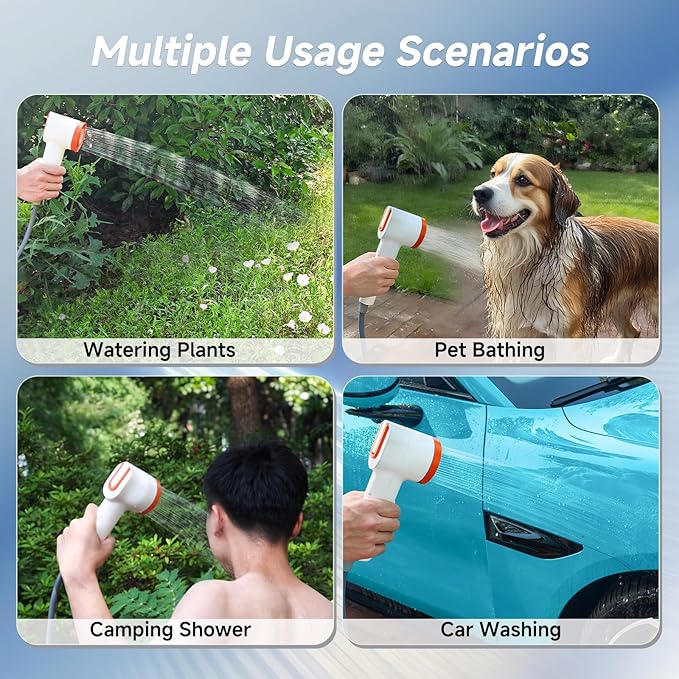 Multiple Usage Scenarios

Watering Plants

Pet Bathing

Camping Shower

Car Washing