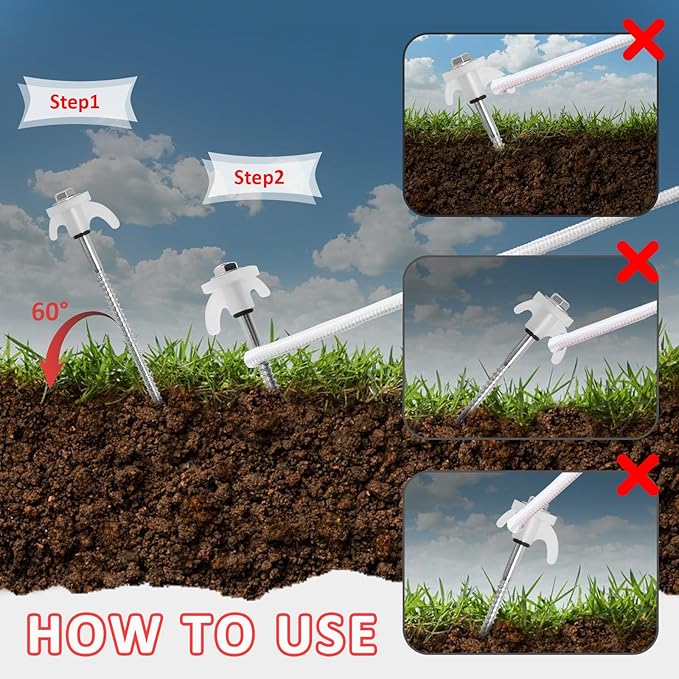 Step1

Step2

60°

HOW TO USE