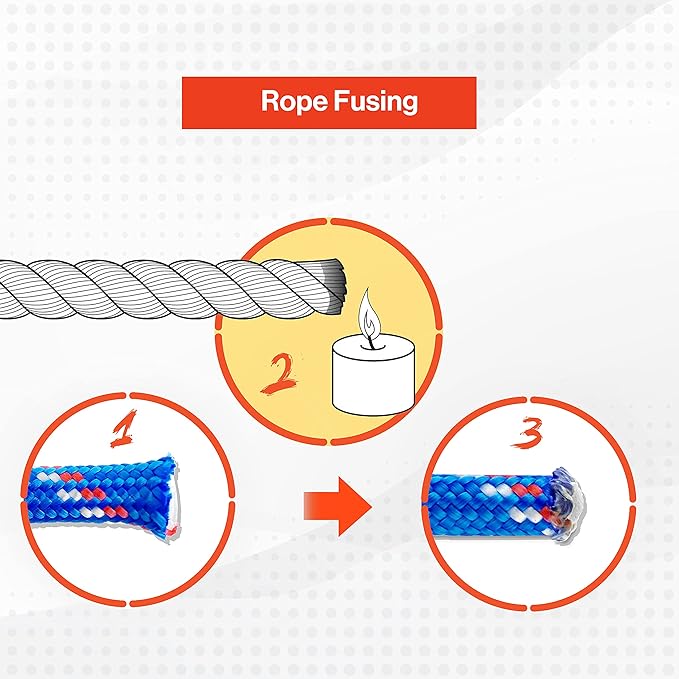 Rope Fusing

2

1

3