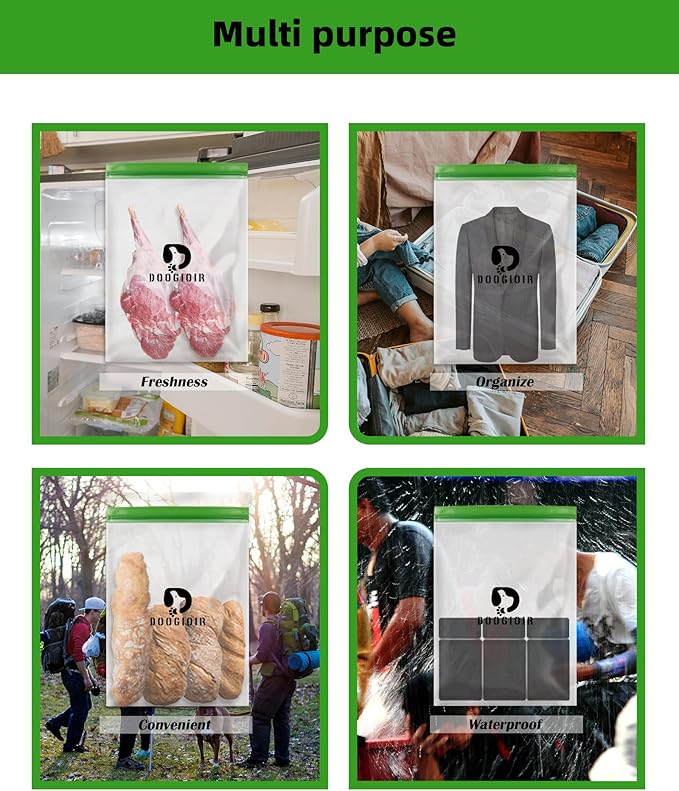 Multi purpose

DOOGIOIR

Freshness

DOOGIOIR

Organize

DOOGIOIR

Convenient

DOOGIOIR

Waterproof