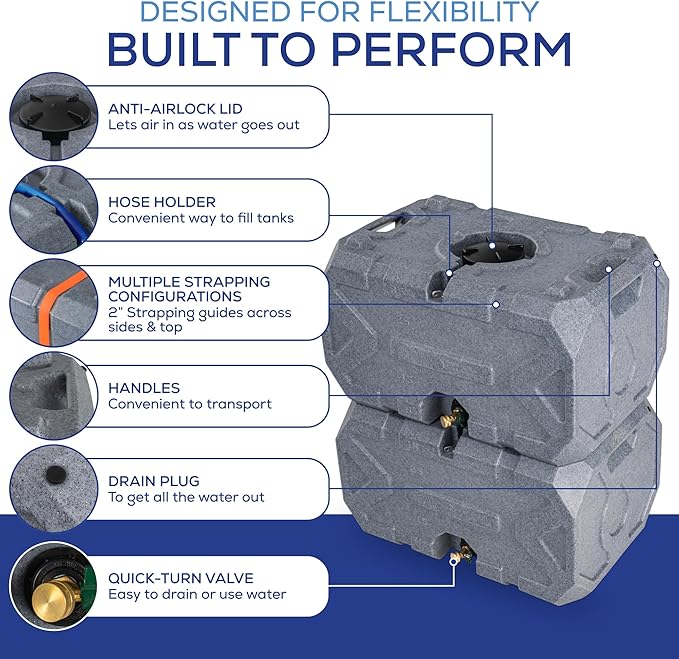 DESIGNED FOR FLEXIBILITY
BUILT TO PERFORM

ANTI-AIRLOCK LID
Lets air in as water goes out

HOSE HOLDER
Convenient way to fill tanks

MULTIPLE STRAPPING CONFIGURATIONS
2" Strapping guides across sides & top

HANDLES
Convenient to transport

DRAIN PLUG
To get all the water out

QUICK-TURN VALVE
Easy to drain or use water