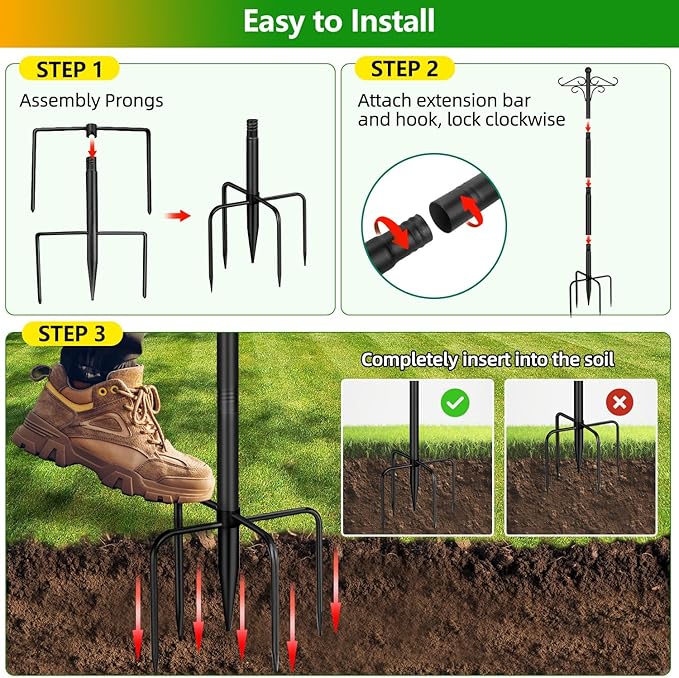 Easy to Install

STEP 1
Assembly Prongs

STEP 2
Attach extension bar and hook, lock clockwise

STEP 3

Completely insert into the soil