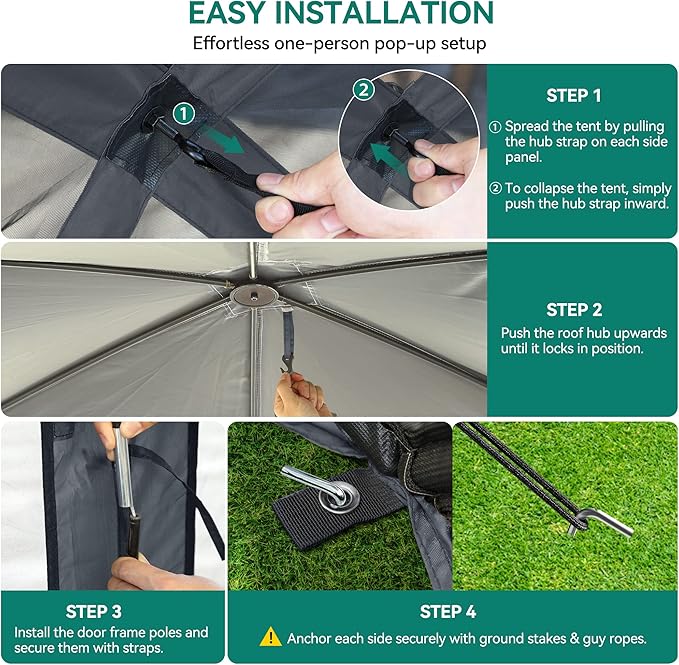 EASY INSTALLATION

Effortless one-person pop-up setup

①

②

STEP 1

① Spread the tent by pulling the hub strap on each side panel.

② To collapse the tent, simply push the hub strap inward.

STEP 2

Push the roof hub upwards until it locks in position.

STEP 3

Install the door frame poles and secure them with straps.

STEP 4

Anchor each side securely with ground stakes & guy ropes.