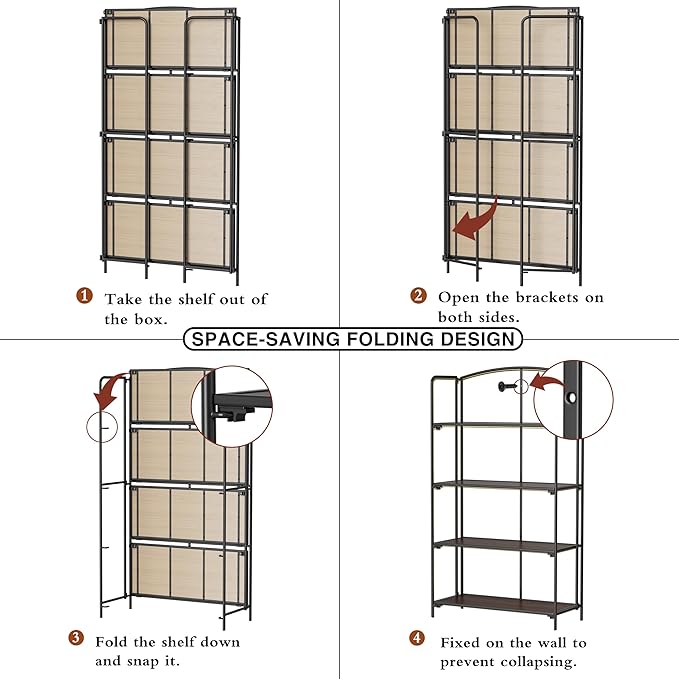 1 Take the shelf out of the box.

2 Open the brackets on both sides.

SPACE-SAVING FOLDING DESIGN

3 Fold the shelf down and snap it.

4 Fixed on the wall to prevent collapsing.