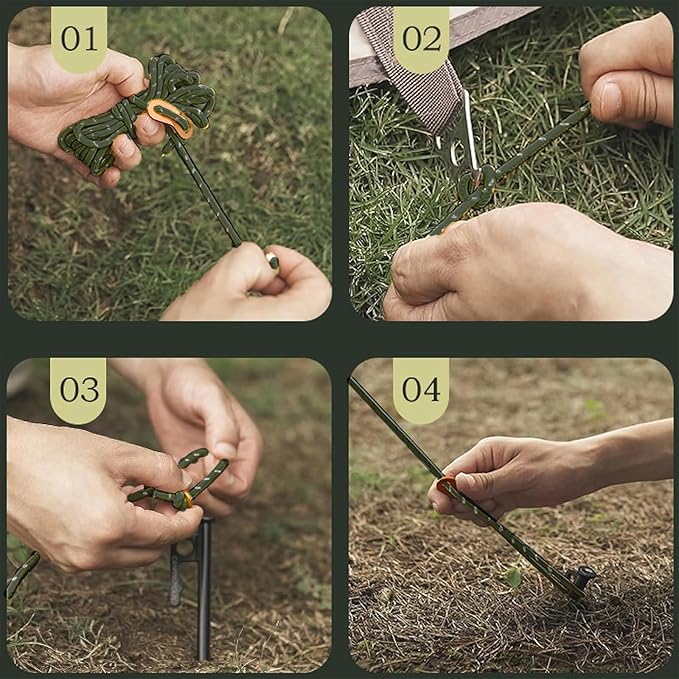 01

02

03

04