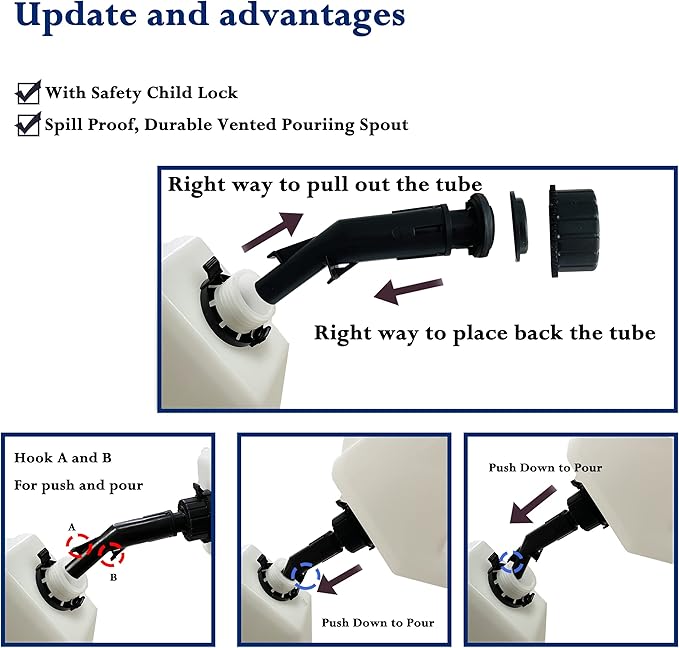 Update and advantages

With Safety Child Lock

Spill Proof, Durable Vented Pouriing Spout

Right way to pull out the tube

Right way to place back the tube

Hook A and B

For push and pour

A

B

Push Down to Pour

Push Down to Pour