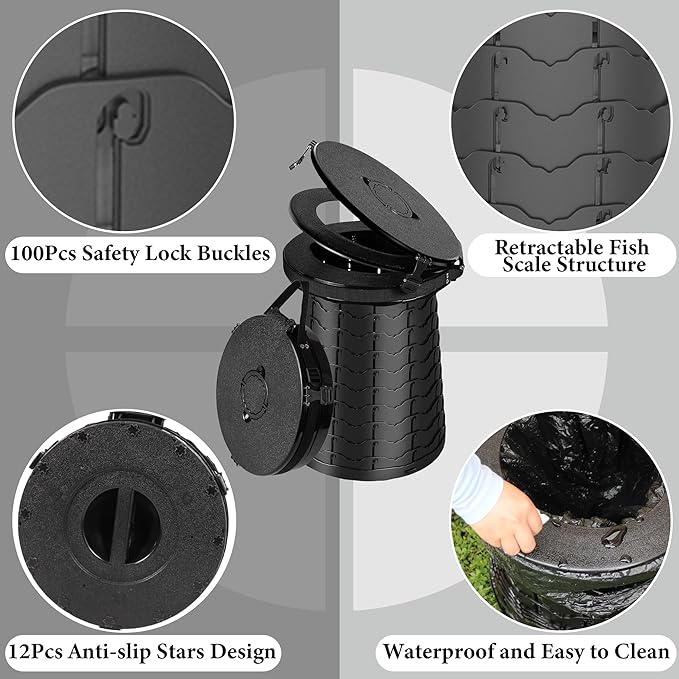 100Pcs Safety Lock Buckles

Retractable Fish Scale Structure

12Pcs Anti-slip Stars Design

Waterproof and Easy to Clean