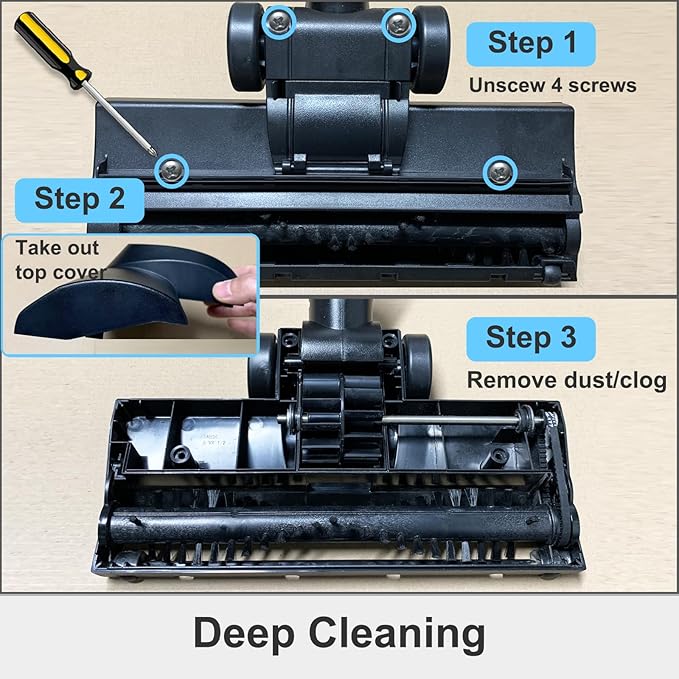 Step 1
Unscew 4 screws

Step 2
Take out top cover

Step 3
Remove dust/clog

Deep Cleaning