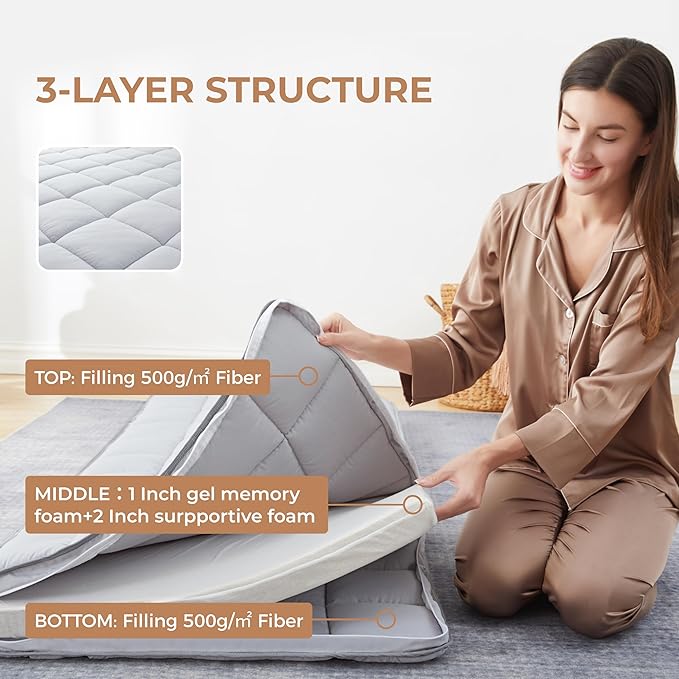 3-LAYER STRUCTURE

TOP: Filling 500g/㎡ Fiber

MIDDLE：1 Inch gel memory foam+2 Inch surpportive foam

BOTTOM: Filling 500g/㎡ Fiber