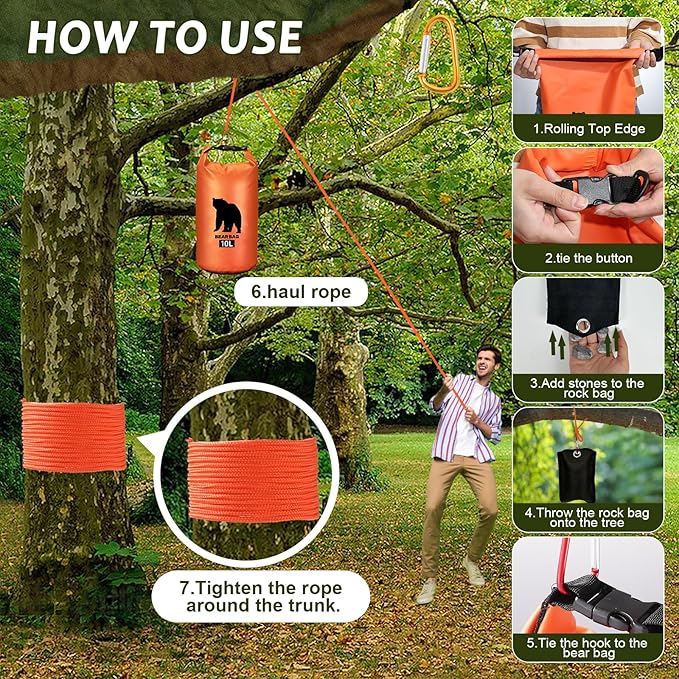 HOW TO USE

BEAR BAG
10L

6.haul rope

7.Tighten the rope around the trunk.

1.Rolling Top Edge

2.tie the button

3.Add stones to the rock bag

4.Throw the rock bag onto the tree

5.Tie the hook to the bear bag